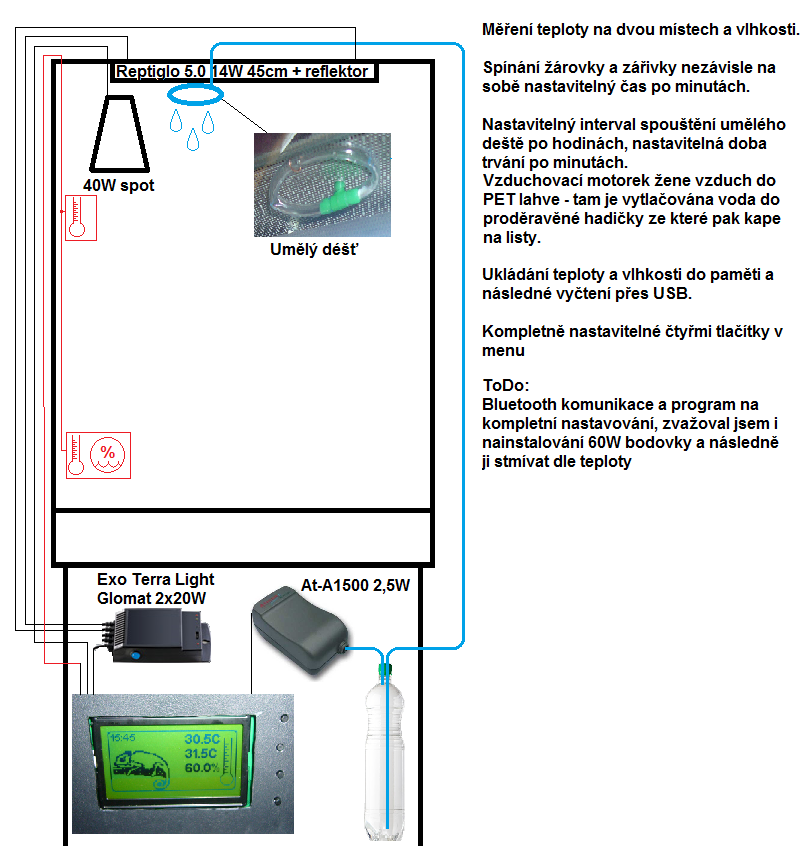 Reptiglo 5.0 14W 45cm + reflektor

40W spot

Umělý déšť

%

Exo Terra Light Glomat 2x20W

At-A1500 2,5W

15:45
30.5C
31.5C
60.0%

Měření teploty na dvou místech a vlhkosti.

Spínání žárovky a zářivky nezávisle na sobě nastavitelný čas po minutách.

Nastavitelný interval spouštění umělého deště po hodinách, nastavitelná doba trvání po minutách.
Vzduchovací motorek žene vzduch do PET lahve - tam je vytlačována voda do proděravěné hadičky ze které pak kape na listy.

Ukládání teploty a vlhkosti do paměti a následné vyčtení přes USB.

Kompletně nastavitelné čtyřmi tlačítky v menu

ToDo:
Bluetooth komunikace a program na kompletní nastavování, zvažoval jsem i nainstalování 60W bodovky a následně ji stmívat dle teploty